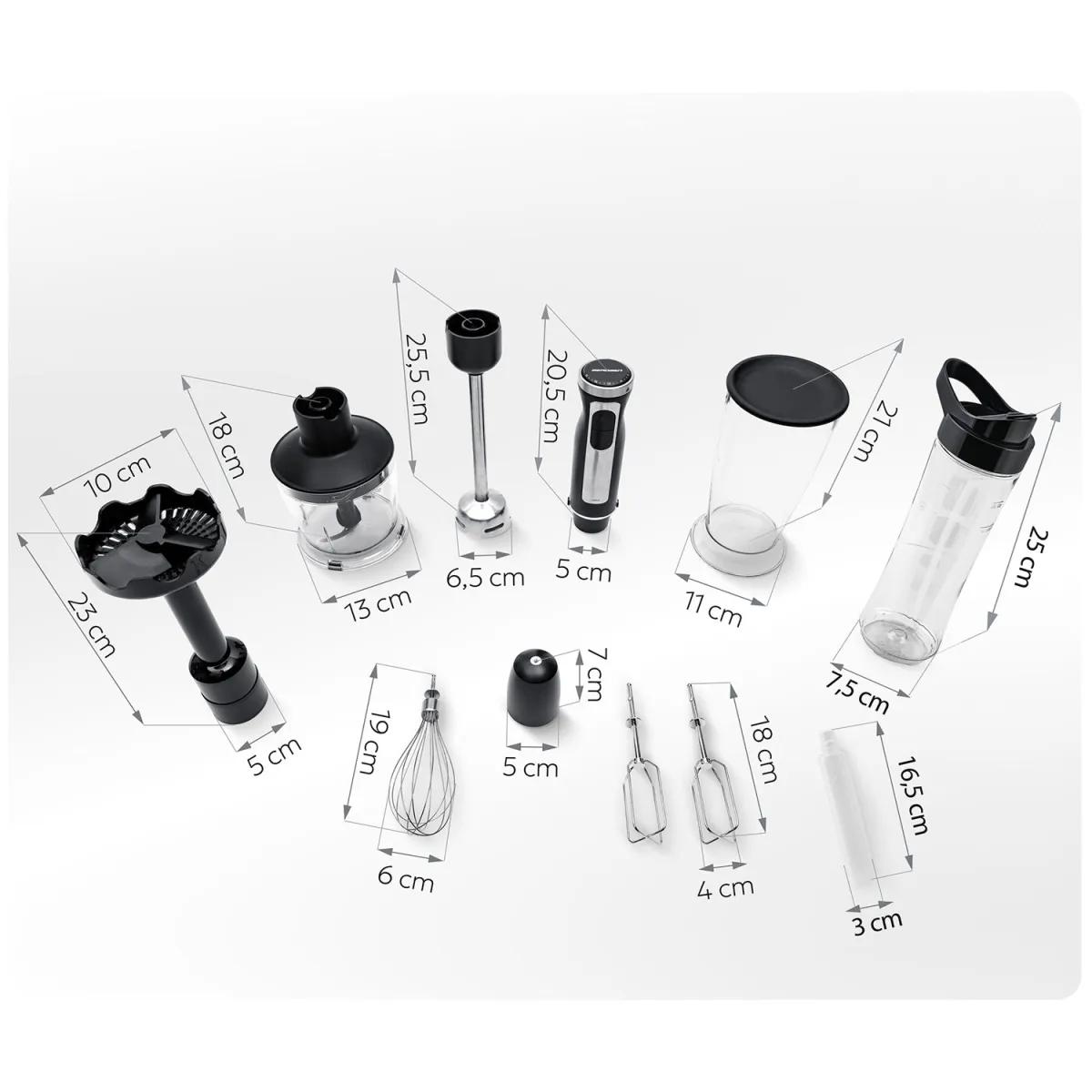 10 cm
23 cm
5 cm
18 cm
13 cm
25,5 cm
6,5 cm
20,5 cm
5 cm
21 cm
11 cm
25 cm
7,5 cm
19 cm
6 cm
7 cm
5 cm
18 cm
4 cm
16,5 cm
3 cm