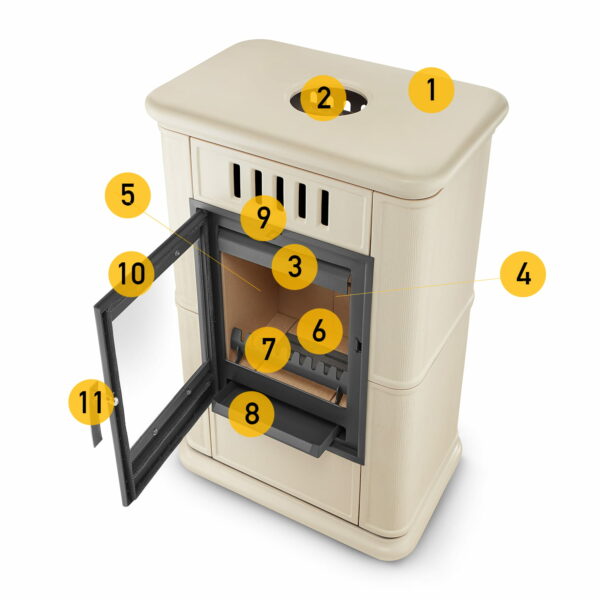 2
1
5
9
10
3
4
6
7
11
8